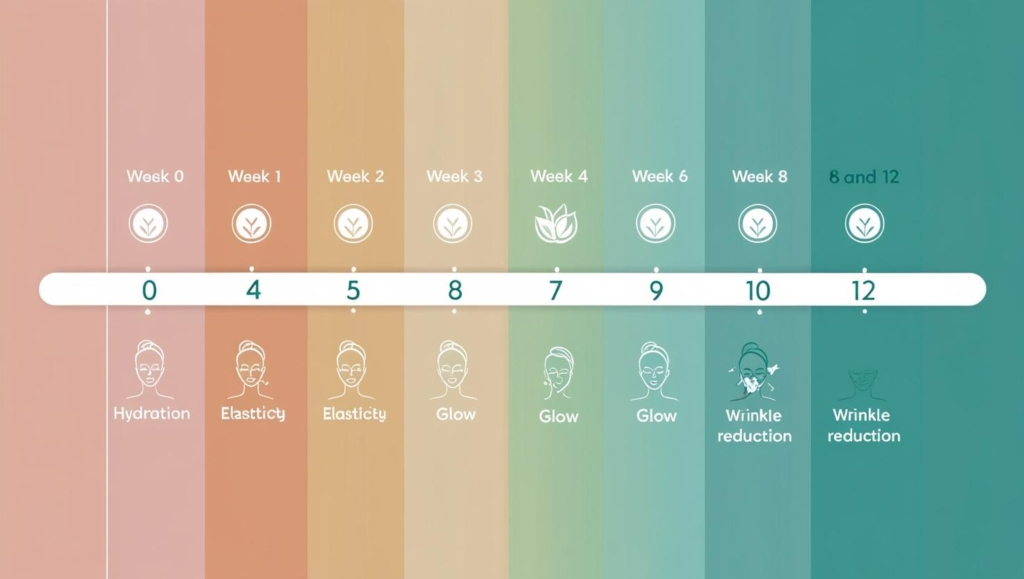 Week 0
Week 1
Week 2
Week 3
Week 4
Week 6
Week 8
8 and 12

0
4
5
8
7
9
10
12

Hydration
Elasticty
Elasticty
Glow
Glow
Glow
Wrinkle reduction
Wrinkle reduction