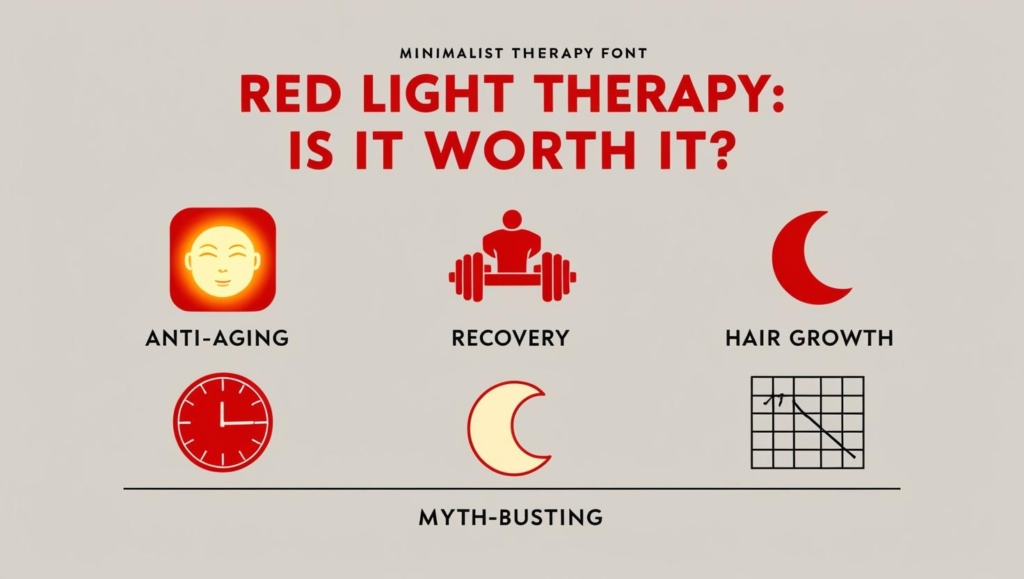 MINIMALIST THERAPY FONT

RED LIGHT THERAPY: IS IT WORTH IT?

ANTI-AGING

RECOVERY

HAIR GROWTH

MYTH-BUSTING